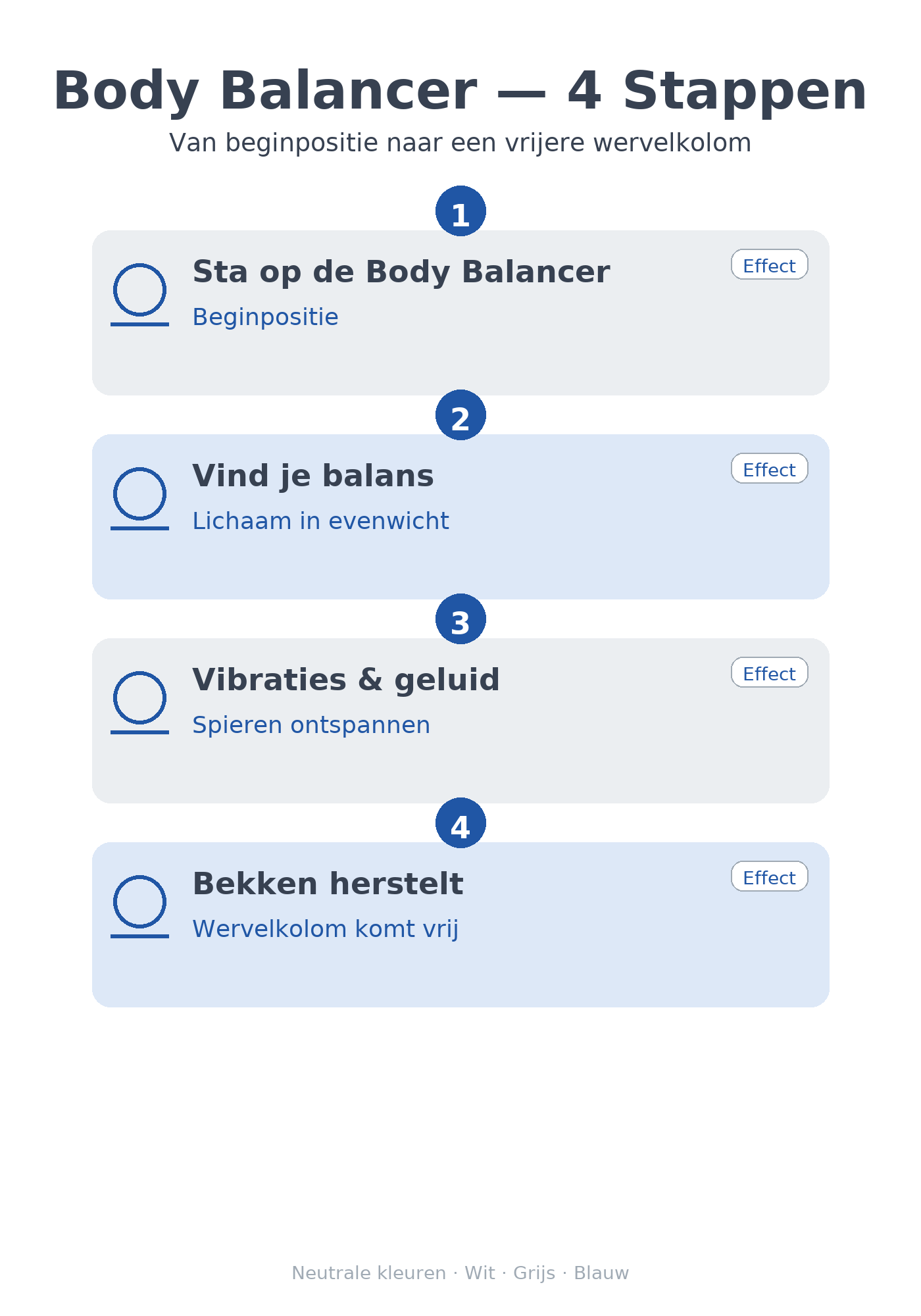 Body Balancer — 4 Stappen

Van beginpositie naar een vrijere wervelkolom

1

Sta op de Body Balancer

Effect

Beginpositie

2

Vind je balans

Effect

Lichaam in evenwicht

3

Vibraties & geluid

Effect

Spieren ontspannen

4

Bekken herstelt

Effect

Wervelkolom komt vrij

Neutrale kleuren · Wit · Grijs · Blauw